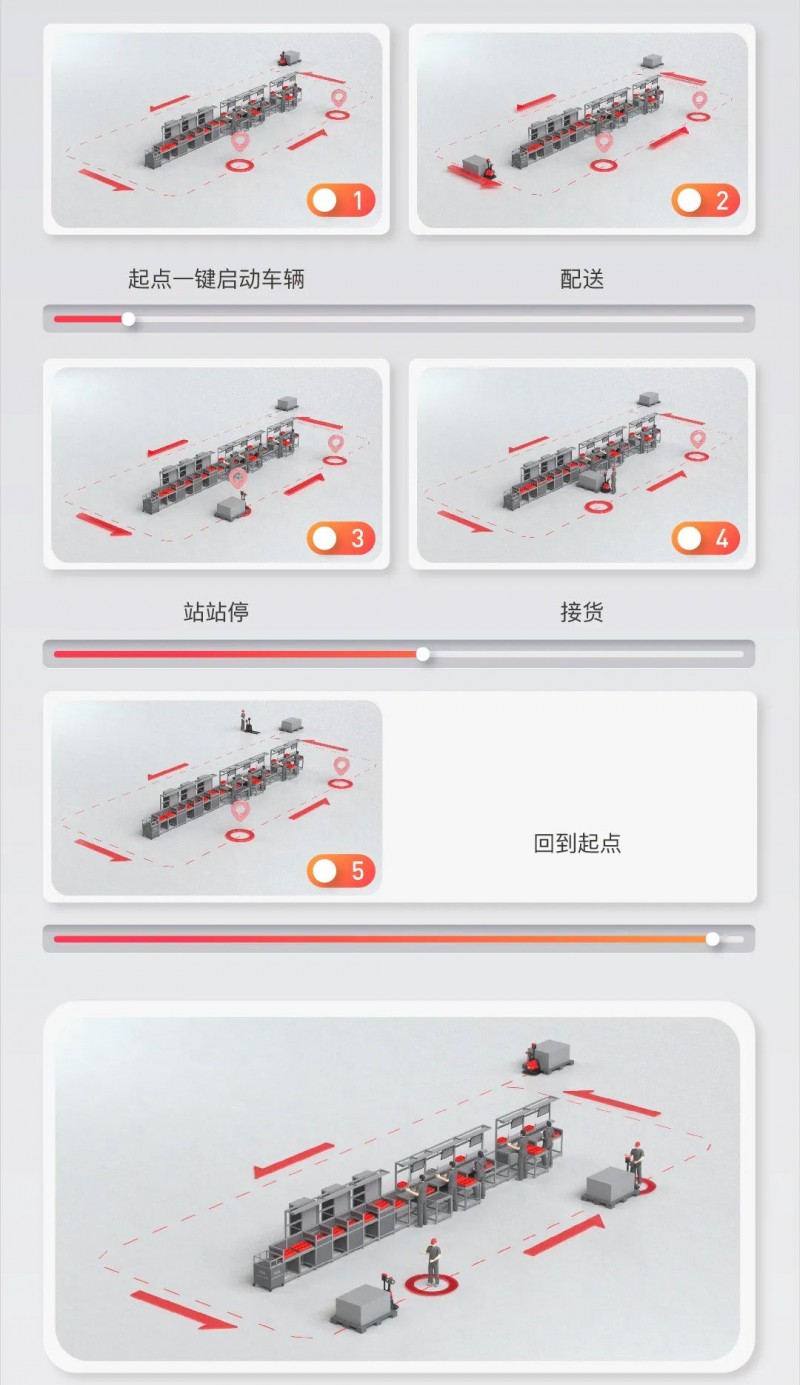 1

2

起点一键启动车辆

配送

3

4

站站停

接货

5

回到起点